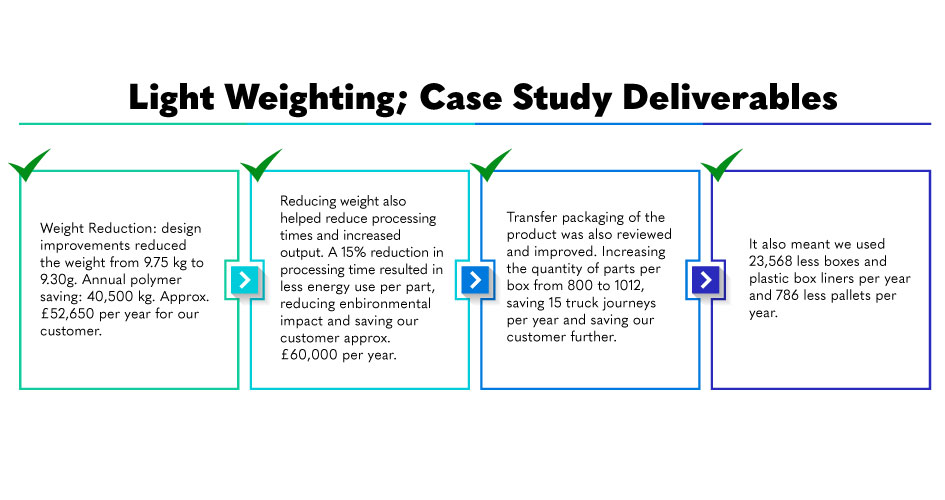 Light Weighting; Case Study Deliverables

Weight Reduction: design improvements reduced the weight from 9.75 kg to 9.30g. Annual polymer saving: 40,500 kg. Approx. £52,650 per year for our customer.

Reducing weight also helped reduce processing times and increased output. A 15% reduction in processing time resulted in less energy use per part, reducing enbironmental impact and saving our customer approx. £60,000 per year.

Transfer packaging of the product was also reviewed and improved. Increasing the quantity of parts per box from 800 to 1012, saving 15 truck journeys per year and saving our customer further.

It also meant we used 23,568 less boxes and plastic box liners per year and 786 less pallets per year.